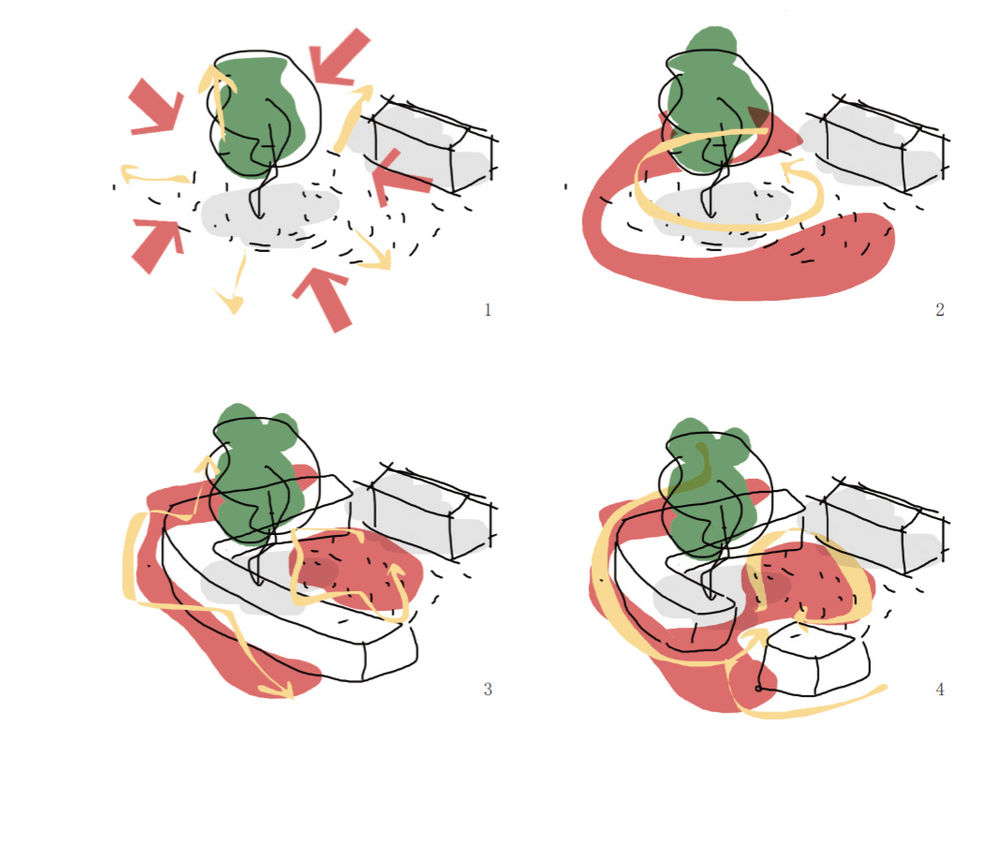 1

2

3

4