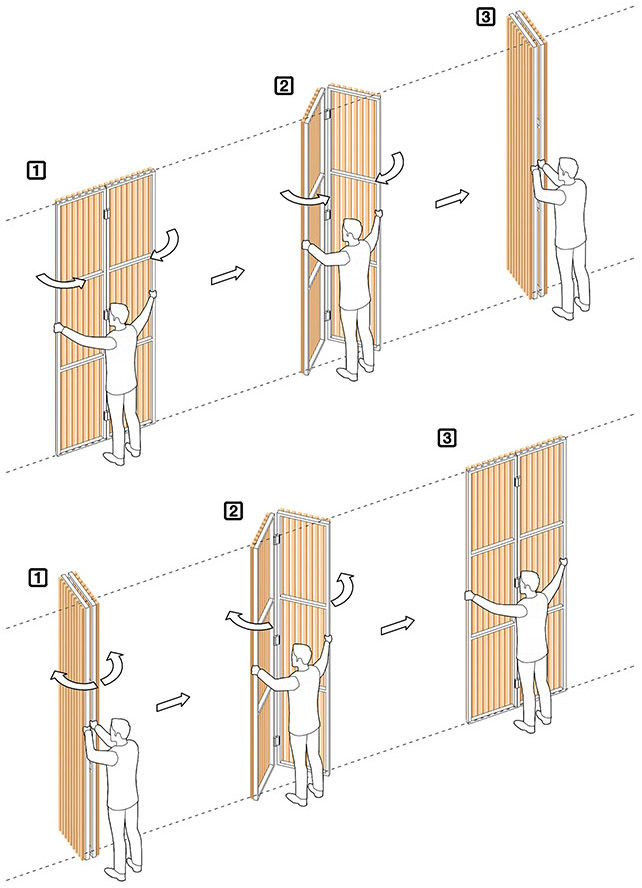 1
2
3
1
2
3